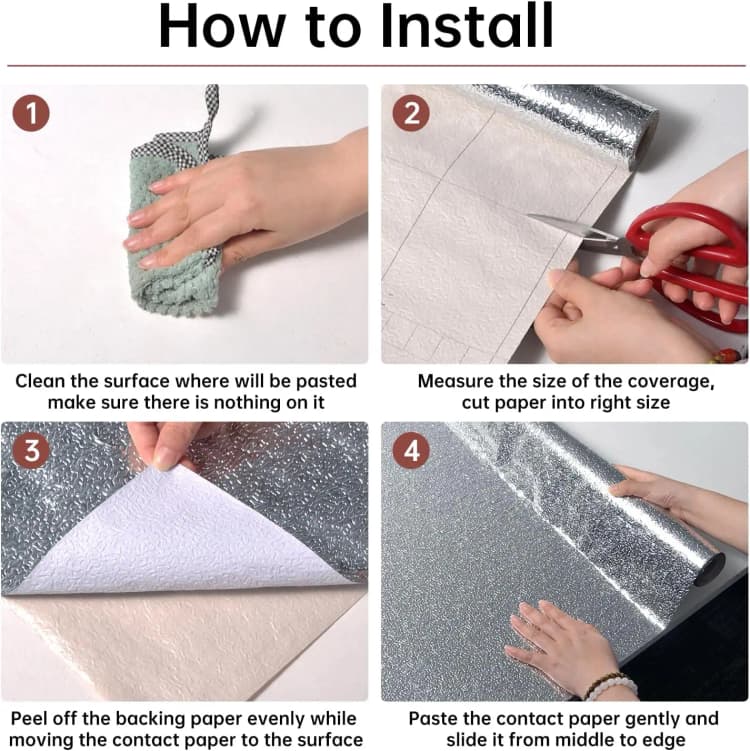 How to Install

1

Clean the surface where will be pasted make sure there is nothing on it

2

Measure the size of the coverage, cut paper into right size

3

Peel off the backing paper evenly while moving the contact paper to the surface

4

Paste the contact paper gently and slide it from middle to edge