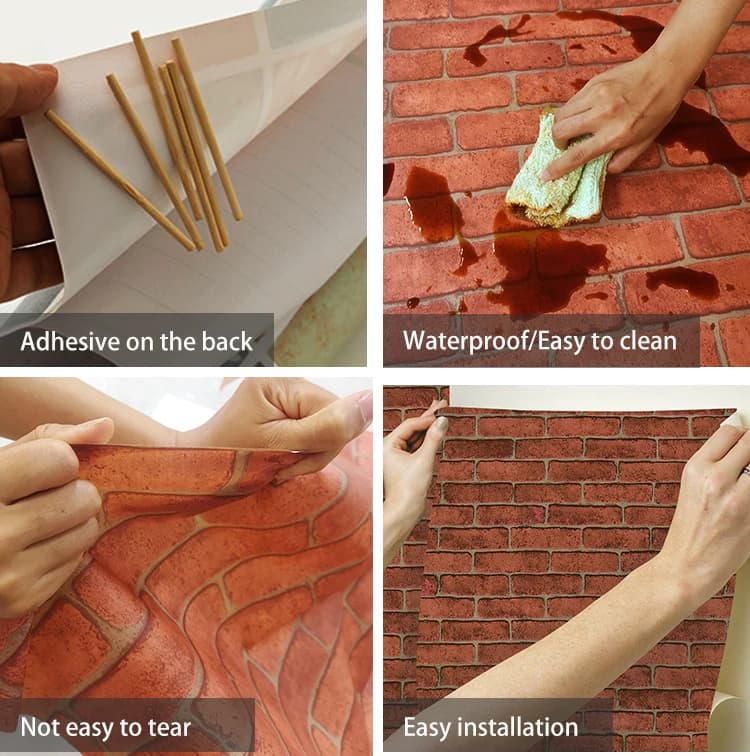 Adhesive on the back

Waterproof/Easy to clean

Not easy to tear

Easy installation